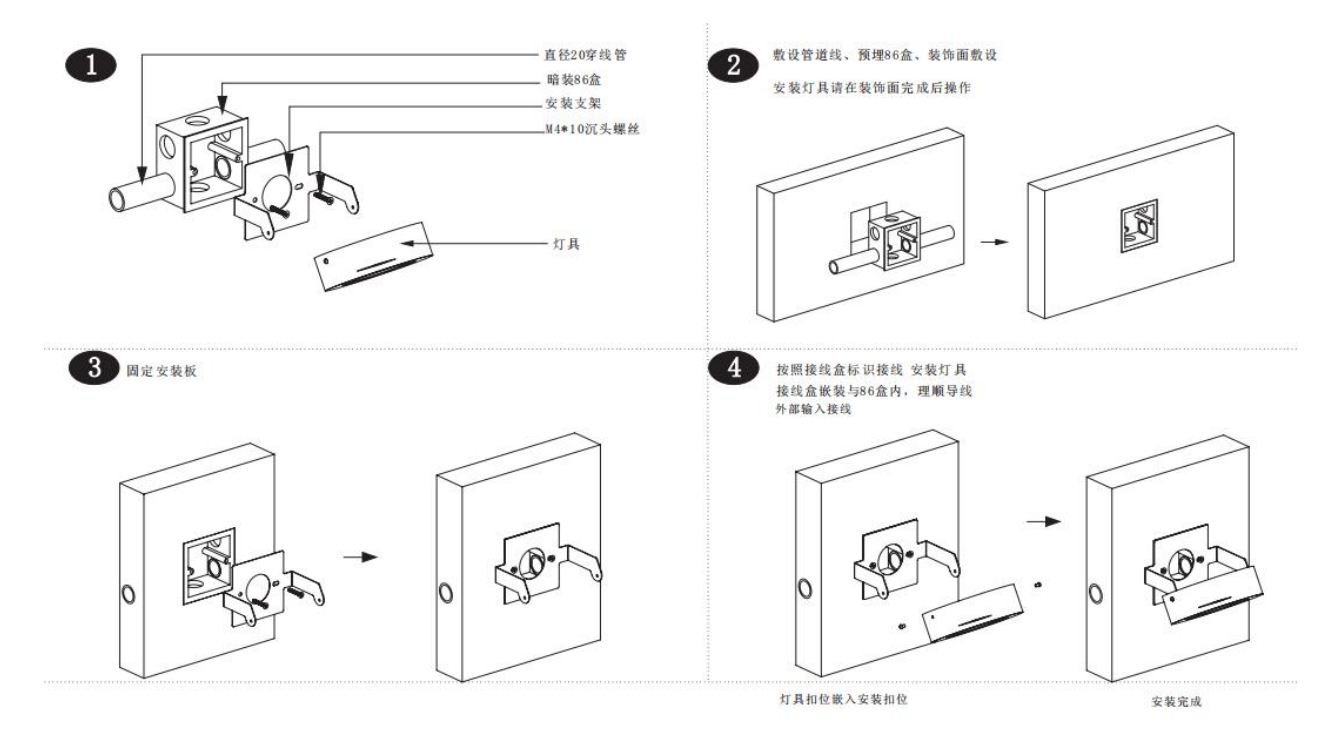 1
直径20穿线管
暗装86盒
安装支架
M4*10沉头螺丝
灯具

2
敷设管道线、预埋86盒、装饰面敷设
安装灯具请在装饰面完成后操作

3
固定安装板

4
按照接线盒标识接线 安装灯具
接线盒嵌装与86盒内，理顺导线
外部输入接线

灯具扣位嵌入安装扣位

安装完成